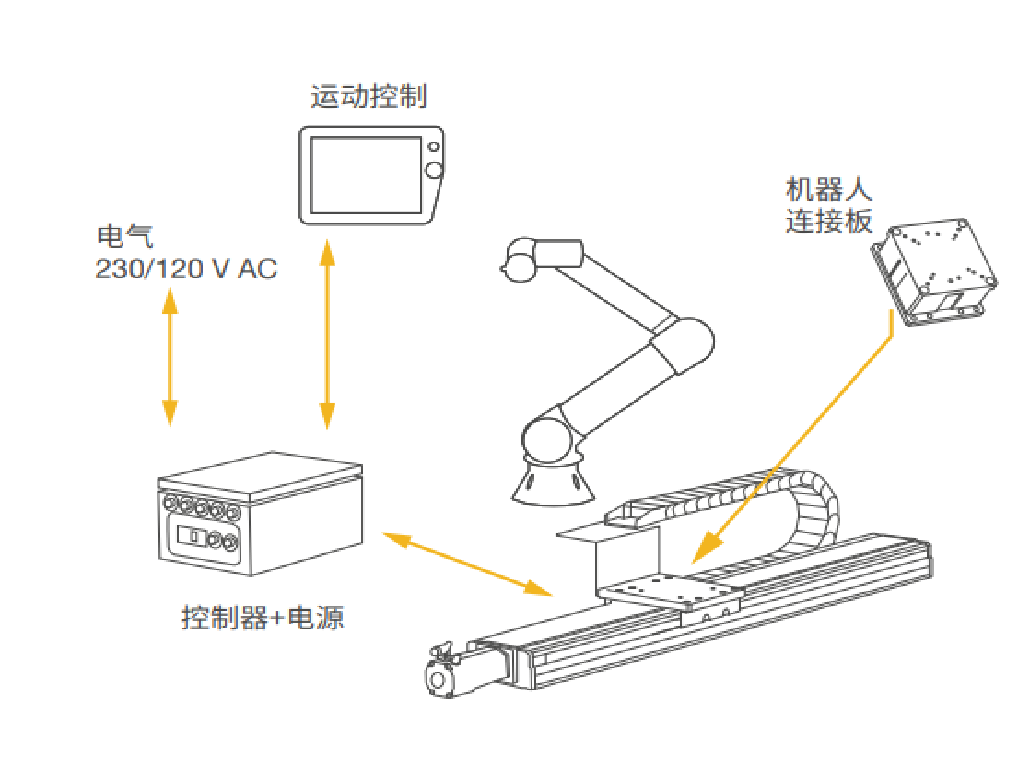 运动控制

电气
230/120 V AC

机器人
连接板

控制器+电源